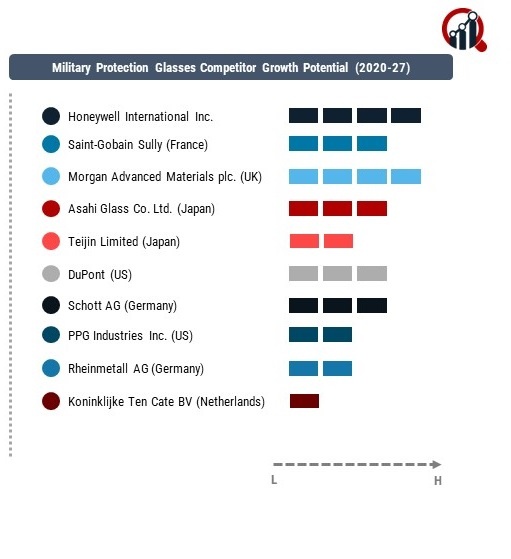 Military Protection Glasses Competitor Growth Potential (2020-27)

Honeywell International Inc.
Saint-Gobain Sully (France)
Morgan Advanced Materials plc. (UK)
Asahi Glass Co. Ltd. (Japan)
Teijin Limited (Japan)
DuPont (US)
Schott AG (Germany)
PPG Industries Inc. (US)
Rheinmetall AG (Germany)
Koninklijke Ten Cate BV (Netherlands)

L
H