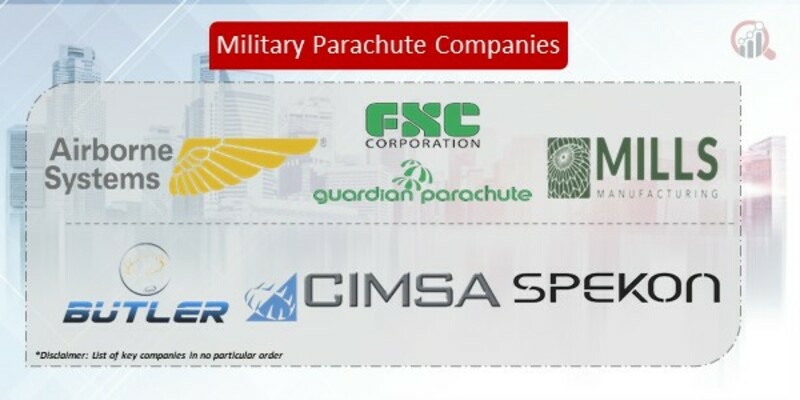 Military Parachute Companies

Airborne Systems

FXC CORPORATION

guardian parachute

MILLS MANUFACTURING

BUTLER

CIMSA

SPEKON

*Disclaimer: List of key companies in no particular order