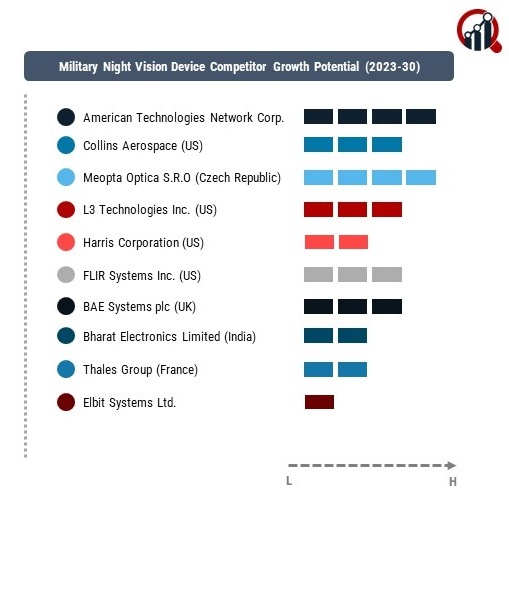 Military Night Vision Device Competitor Growth Potential (2023-30)

American Technologies Network Corp.

Collins Aerospace (US)

Meopta Optica S.R.O (Czech Republic)

L3 Technologies Inc. (US)

Harris Corporation (US)

FLIR Systems Inc. (US)

BAE Systems plc (UK)

Bharat Electronics Limited (India)

Thales Group (France)

Elbit Systems Ltd.

L

H