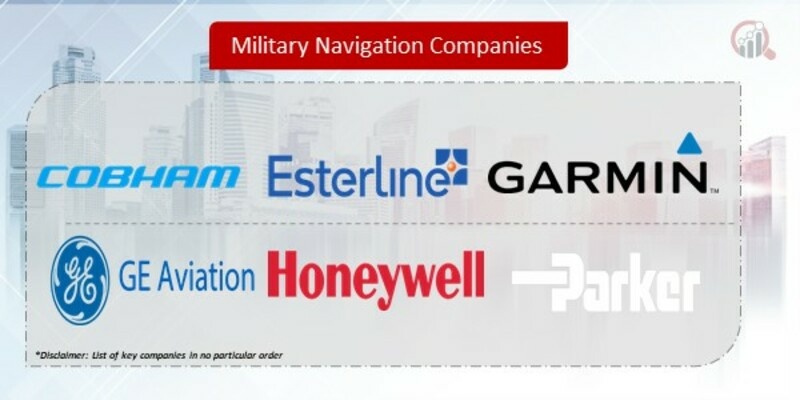 Military Navigation Companies

COBHAM

Esterline

GARMIN™

GE

GE Aviation

Honeywell

Parker

*Disclaimer: List of key companies in no particular order