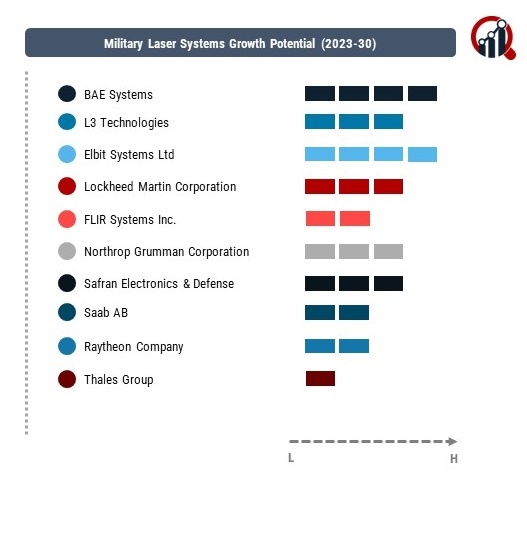 Military Laser Systems Growth Potential (2023-30)

BAE Systems
L3 Technologies
Elbit Systems Ltd
Lockheed Martin Corporation
FLIR Systems Inc.
Northrop Grumman Corporation
Safran Electronics & Defense
Saab AB
Raytheon Company
Thales Group

L
H