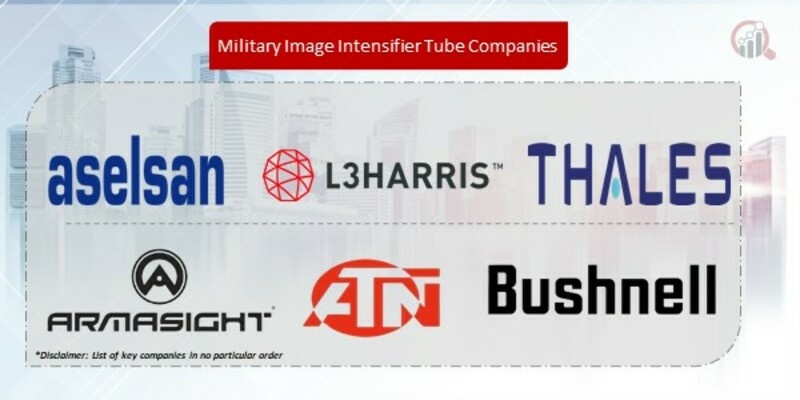 Military Image Intensifier Tube Companies

aselsan

L3HARRIS™

THALES

ARMASIGHT

ATN

Bushnell

*Disclaimer: List of key companies in no particular order