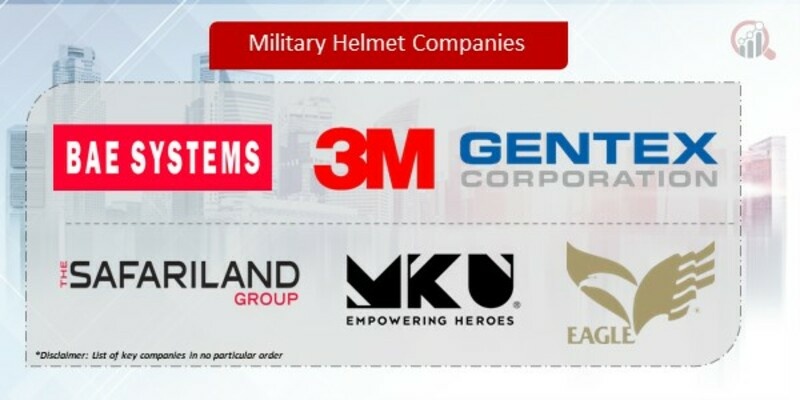 Military Helmet Companies

BAE SYSTEMS

3M

GENTEX CORPORATION

THE SAFARILAND GROUP

MKU EMPOWERING HEROES

EAGLE

*Disclaimer: List of key companies in no particular order