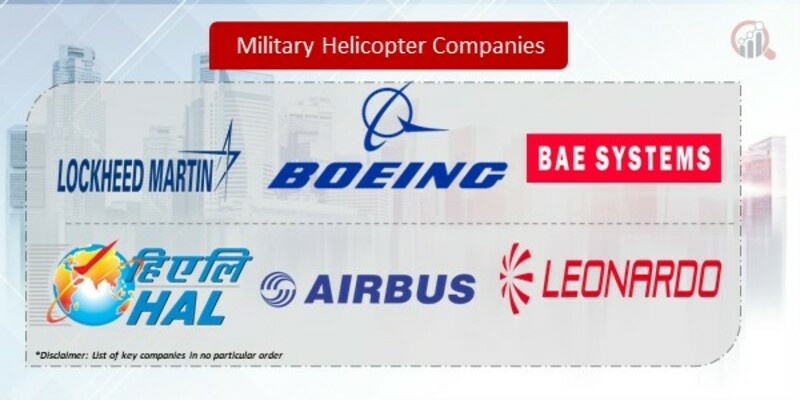 Military Helicopter Companies

LOCKHEED MARTIN

BOEING

BAE SYSTEMS

हिएलि
HAL

AIRBUS

LEONARDO

*Disclaimer: List of key companies in no particular order