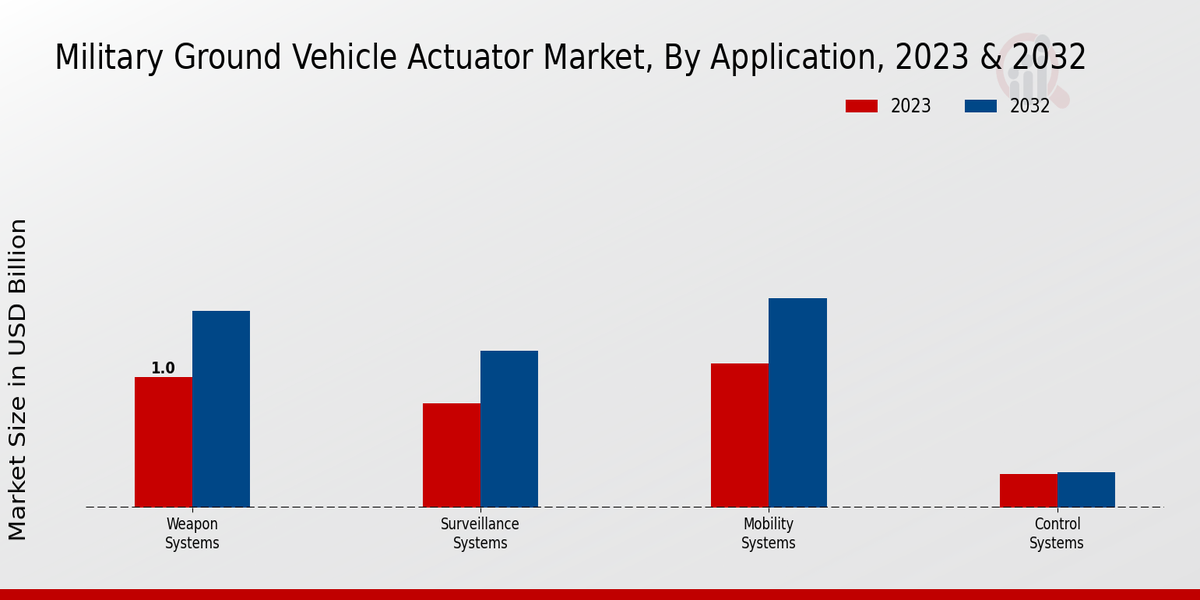 Military Ground Vehicle Actuator Market, By Application, 2023 & 2032

2023
2032

Market Size in USD Billion

1.0

Weapon Systems

Surveillance Systems

Mobility Systems

Control Systems