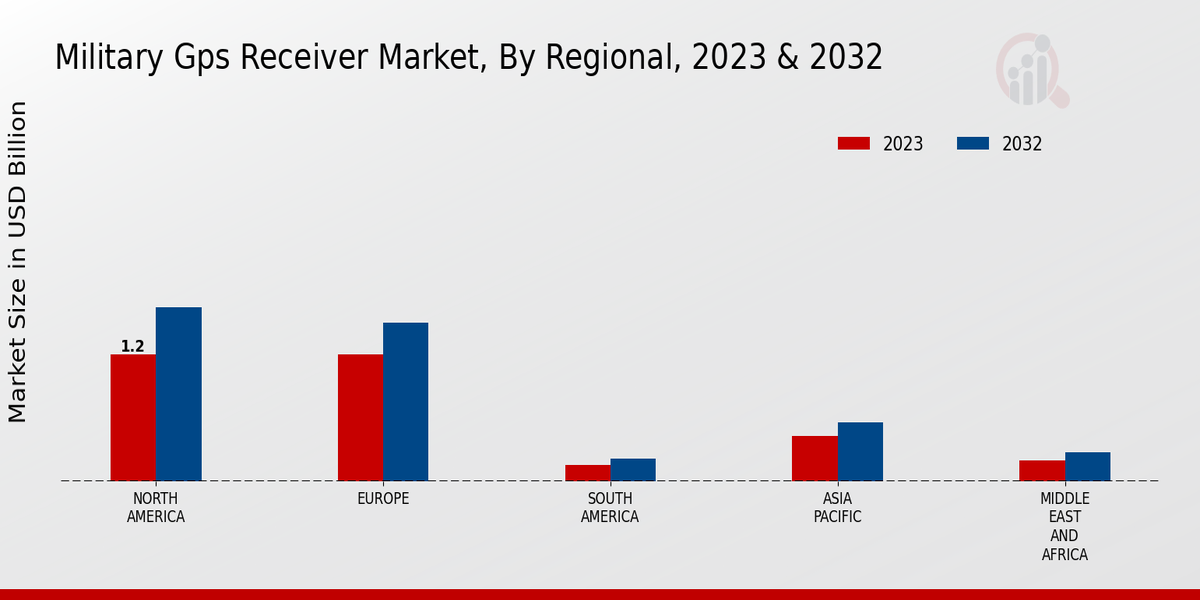 Military Gps Receiver Market, By Regional, 2023 & 2032

2023
2032

Market Size in USD Billion

1.2

NORTH AMERICA
EUROPE
SOUTH AMERICA
ASIA PACIFIC
MIDDLE EAST AND AFRICA