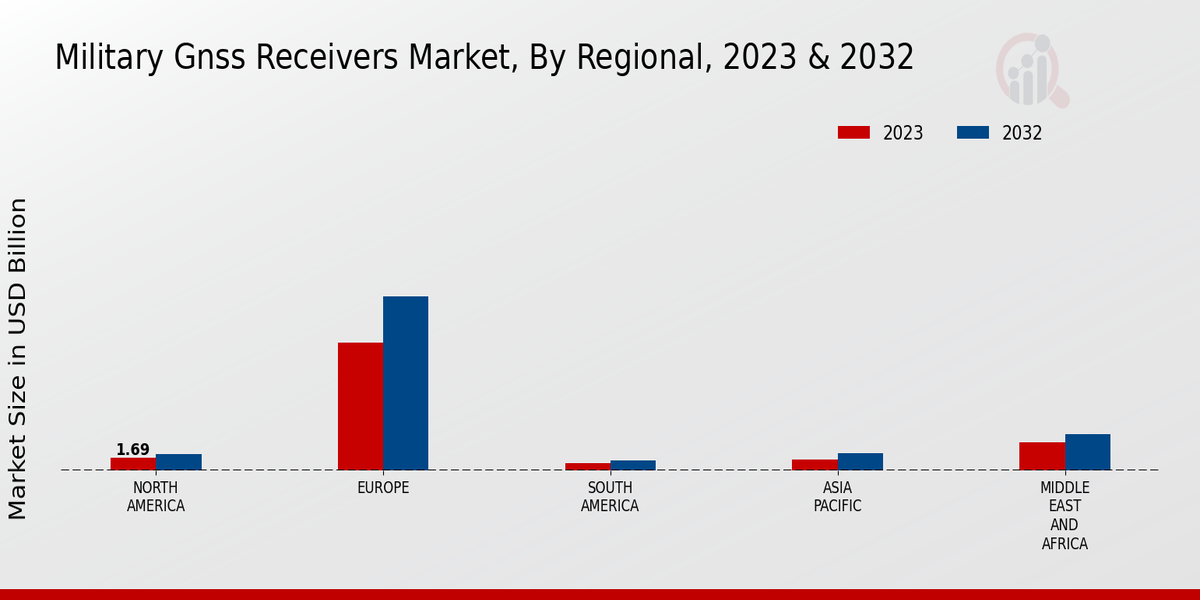 Military Gnss Receivers Market, By Regional, 2023 & 2032

2023
2032

Market Size in USD Billion

1.69

NORTH AMERICA
EUROPE
SOUTH AMERICA
ASIA PACIFIC
MIDDLE EAST AND AFRICA