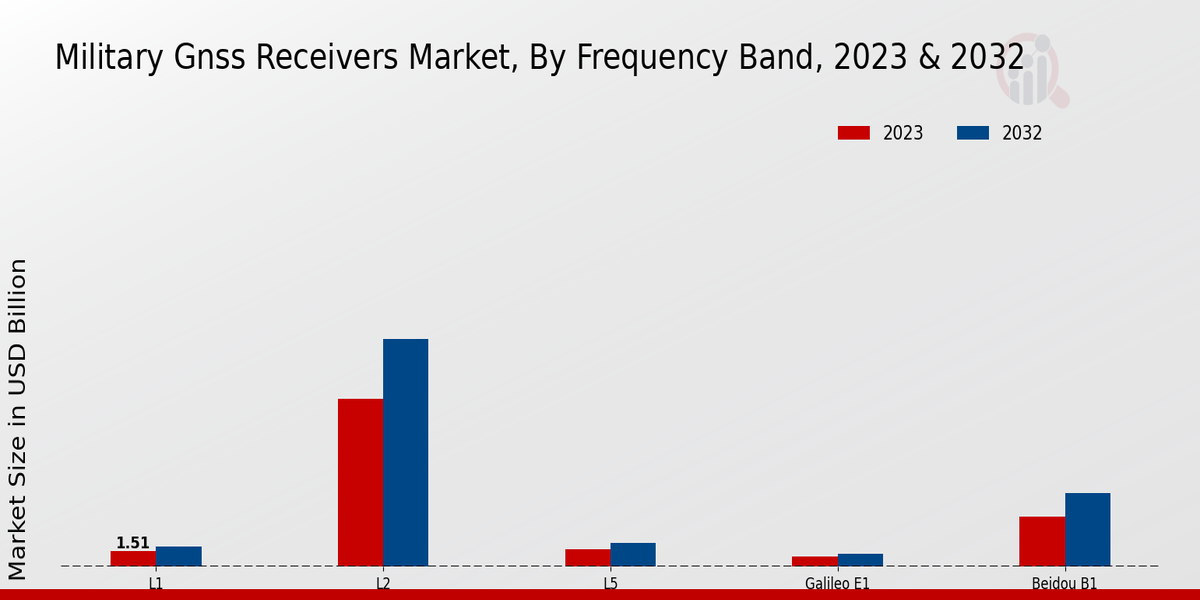 Military Gnss Receivers Market, By Frequency Band, 2023 & 2032

2023
2032

Market Size in USD Billion

1.51

L1
L2
L5
Galileo E1
Beidou B1