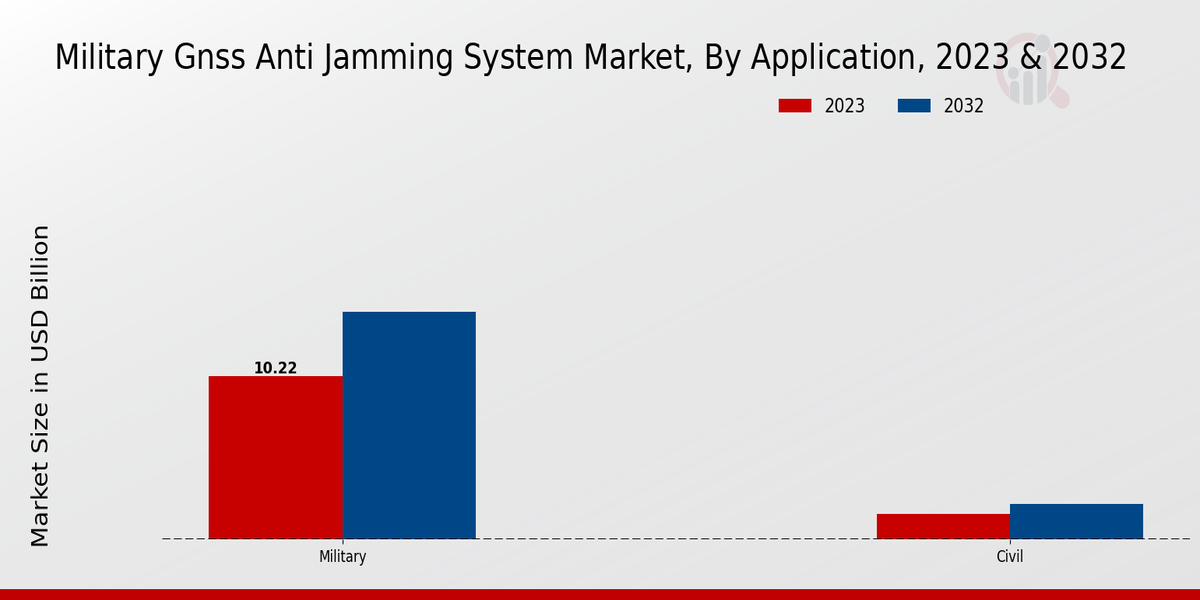 Military Gnss Anti Jamming System Market, By Application, 2023 & 2032

2023
2032

Market Size in USD Billion

10.22

Military

Civil