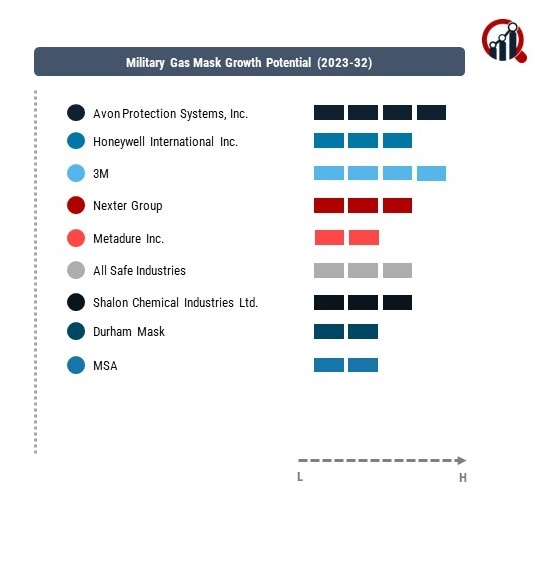 Military Gas Mask Growth Potential (2023-32)

Avon Protection Systems, Inc.

Honeywell International Inc.

3M

Nexter Group

Metadure Inc.

All Safe Industries

Shalon Chemical Industries Ltd.

Durham Mask

MSA

L

H