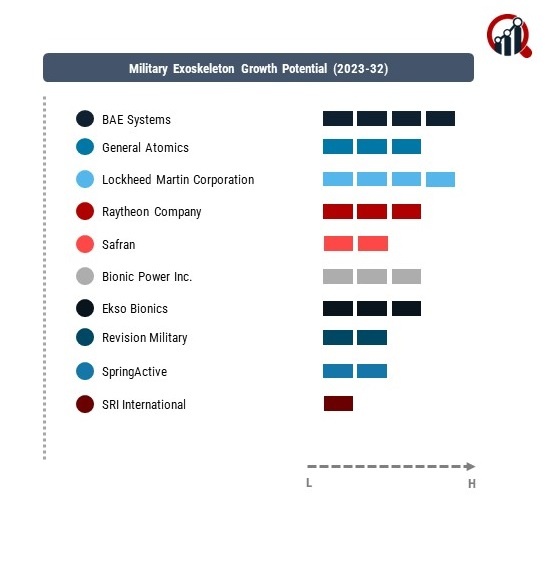 Military Exoskeleton Growth Potential (2023-32)

BAE Systems
General Atomics
Lockheed Martin Corporation
Raytheon Company
Safran
Bionic Power Inc.
Ekso Bionics
Revision Military
SpringActive
SRI International

L
H