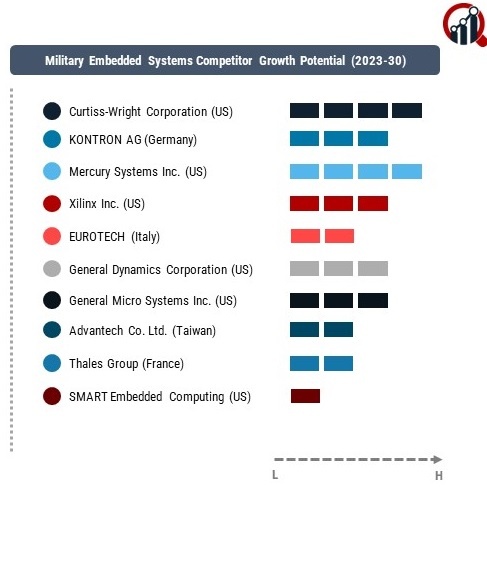 Military Embedded Systems Competitor Growth Potential (2023-30)

Curtiss-Wright Corporation (US)
KONTRON AG (Germany)
Mercury Systems Inc. (US)
Xilinx Inc. (US)
EUROTECH (Italy)
General Dynamics Corporation (US)
General Micro Systems Inc. (US)
Advantech Co. Ltd. (Taiwan)
Thales Group (France)
SMART Embedded Computing (US)

L
H