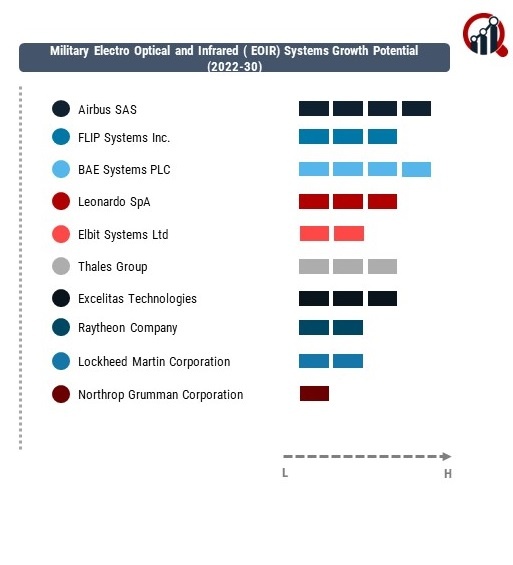 Military Electro Optical and Infrared ( EOIR) Systems Growth Potential (2022-30)

Airbus SAS
FLIP Systems Inc.
BAE Systems PLC
Leonardo SpA
Elbit Systems Ltd
Thales Group
Excelitas Technologies
Raytheon Company
Lockheed Martin Corporation
Northrop Grumman Corporation

L
H