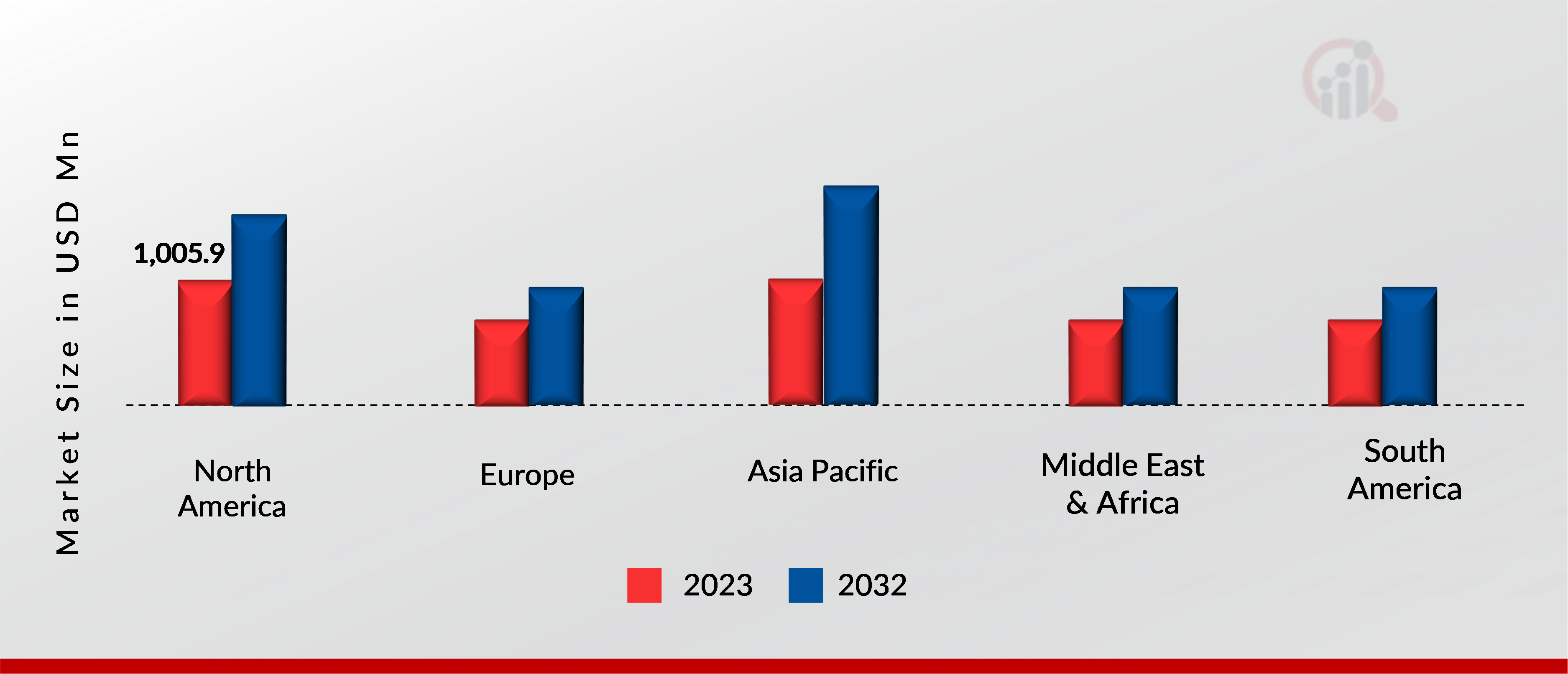 Market Size in USD Mn

1,005.9

North America

Europe

Asia Pacific

Middle East & Africa

South America

2023

2032