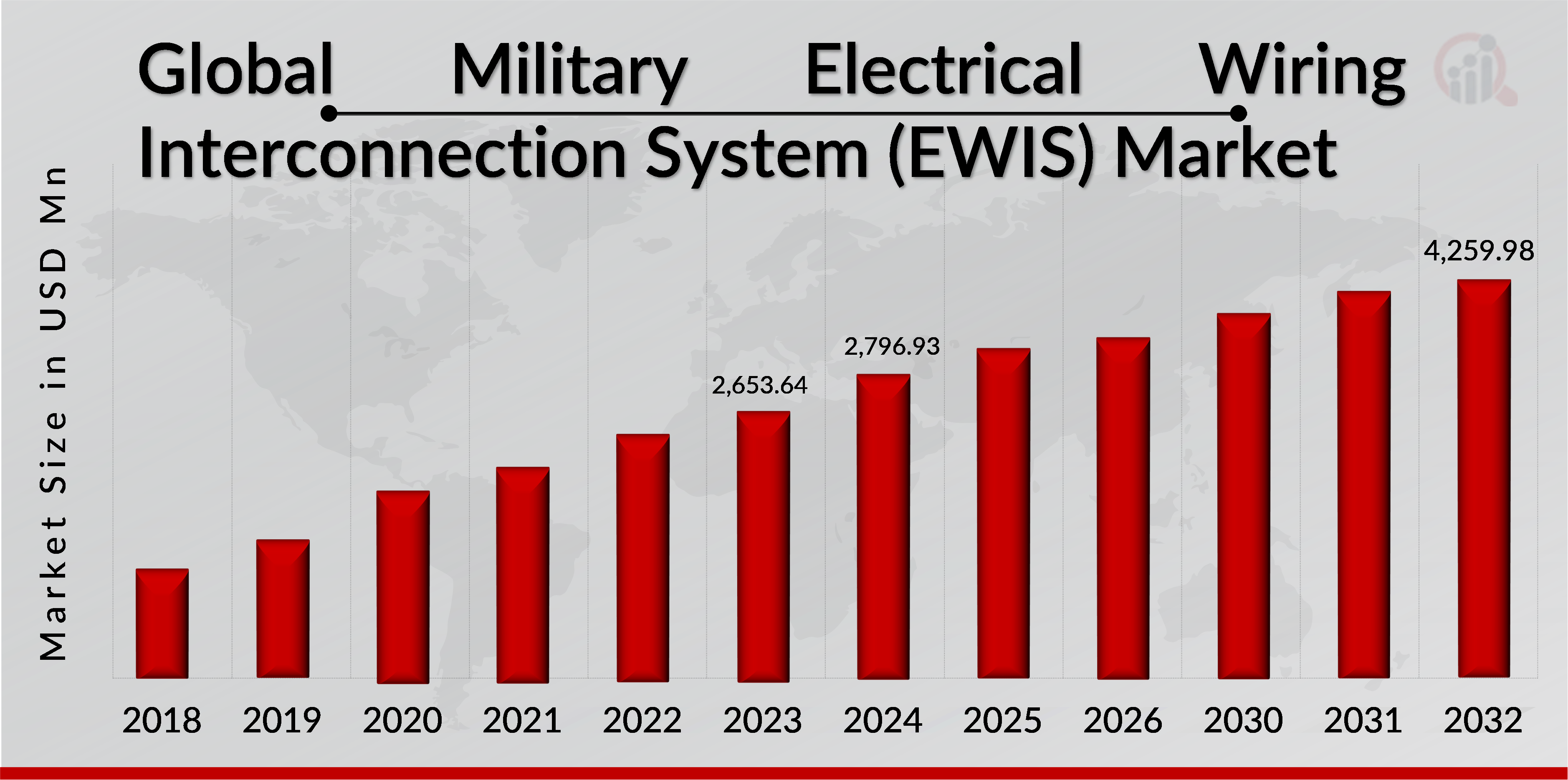 Global Military Electrical Wiring Interconnection System (EWIS) Market

Market Size in USD Mn

2,653.64

2,796.93

4,259.98

2018 2019 2020 2021 2022 2023 2024 2025 2026 2030 2031 2032