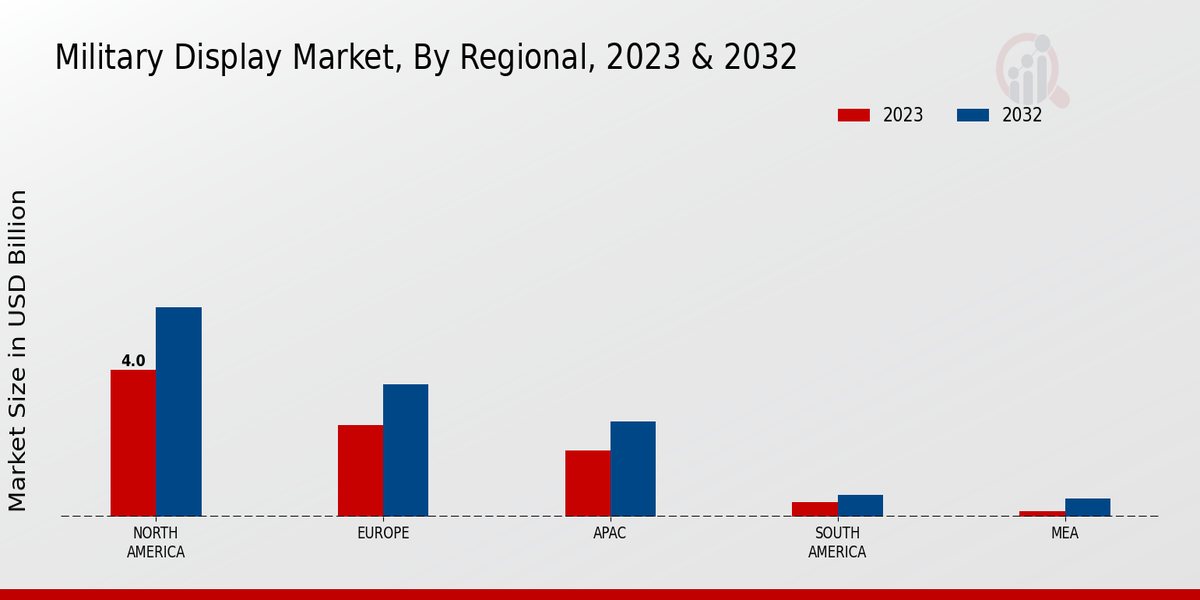 Military Display Market, By Regional, 2023 & 2032

2023
2032

Market Size in USD Billion

4.0

NORTH AMERICA
EUROPE
APAC
SOUTH AMERICA
MEA