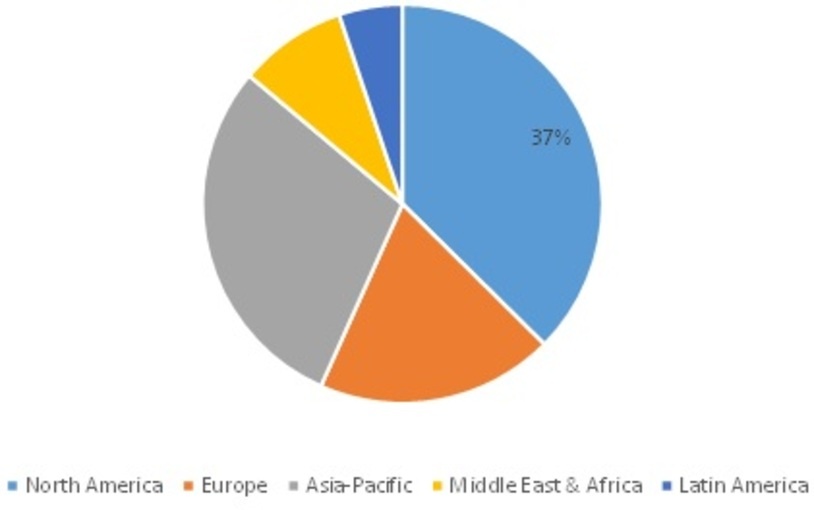 37%

North America Europe Asia-Pacific Middle East & Africa Latin America