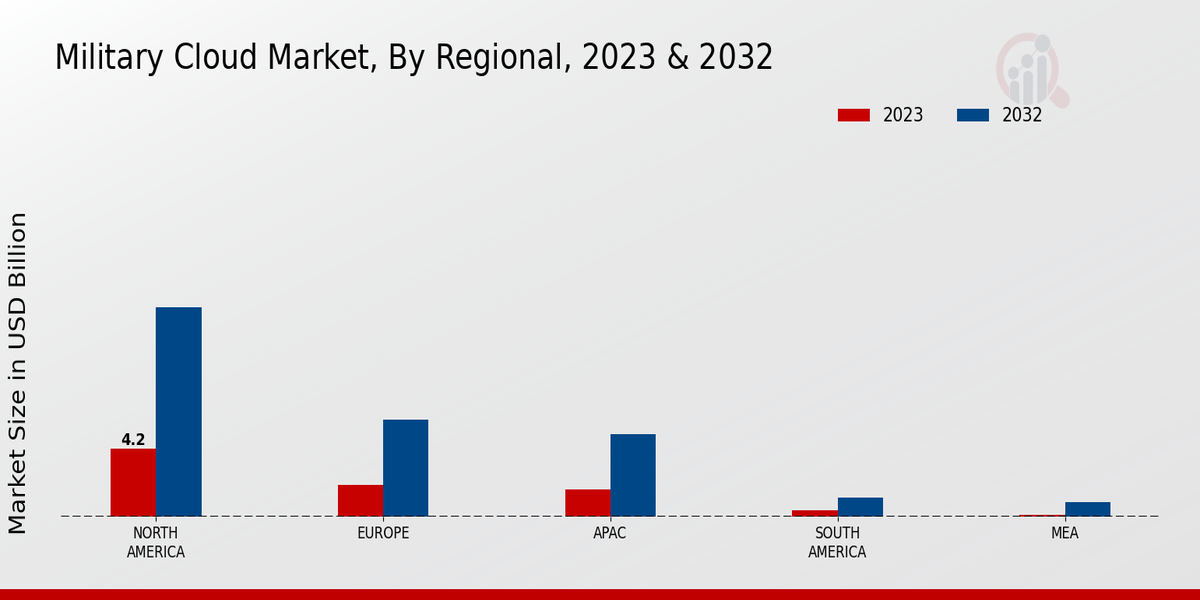 Military Cloud Market, By Regional, 2023 & 2032

2023 2032

Market Size in USD Billion

4.2

NORTH AMERICA

EUROPE

APAC

SOUTH AMERICA

MEA