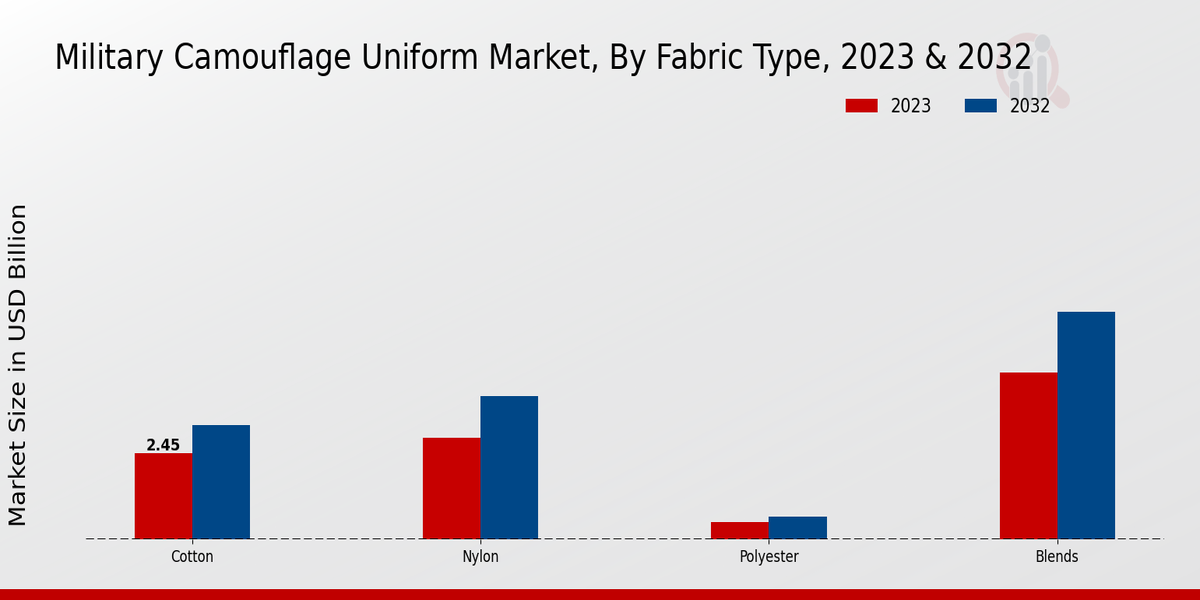 Military Camouflage Uniform Market, By Fabric Type, 2023 & 2032

2023
2032

Market Size in USD Billion

2.45

Cotton
Nylon
Polyester
Blends