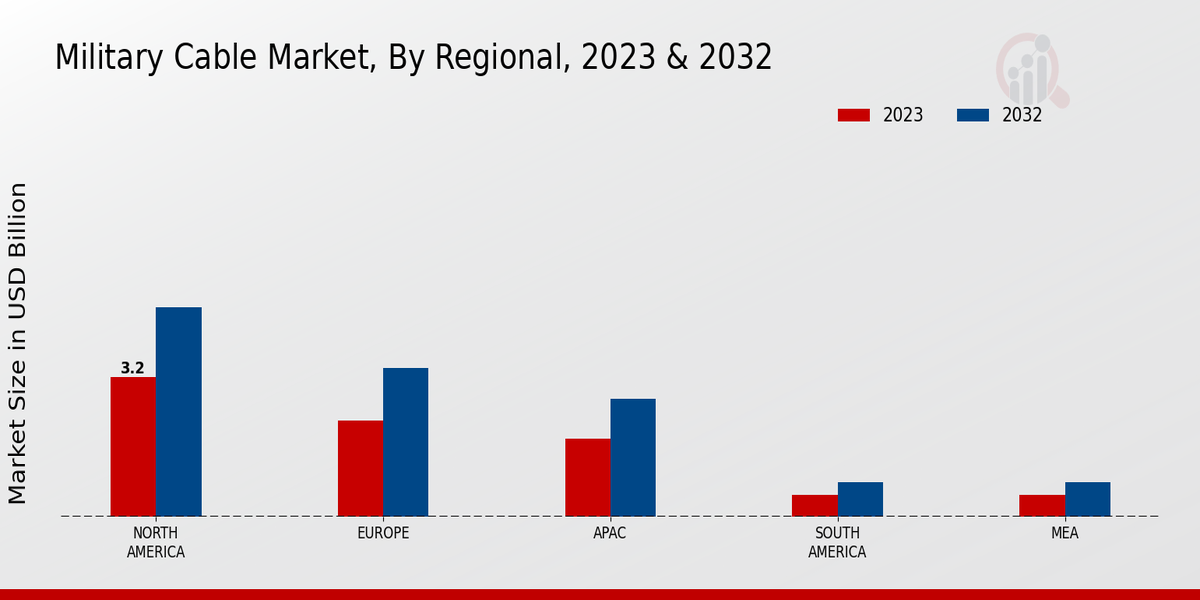 Military Cable Market, By Regional, 2023 & 2032

2023
2032

Market Size in USD Billion

3.2

NORTH AMERICA
EUROPE
APAC
SOUTH AMERICA
MEA