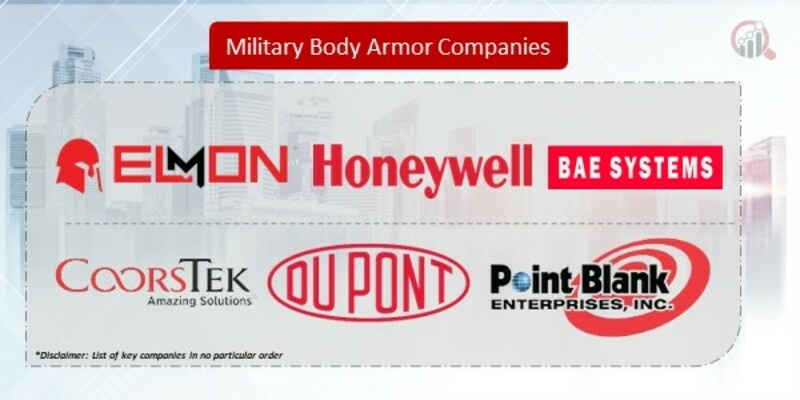 Military Body Armor Companies

ELMON Honeywell BAE SYSTEMS

COORSTEK Amazing Solutions

DU PONT

Point Blank ENTERPRISES, INC.

*Disclaimer: List of key companies in no particular order