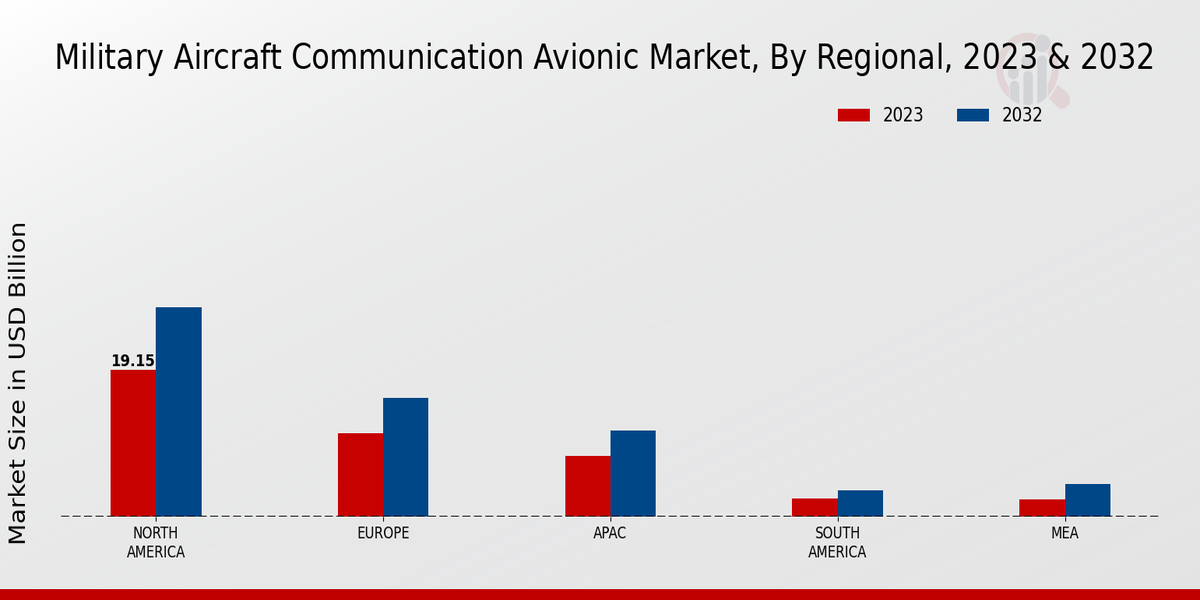 Military Aircraft Communication Avionic Market, By Regional, 2023 & 2032

2023
2032

Market Size in USD Billion

19.15

NORTH AMERICA
EUROPE
APAC
SOUTH AMERICA
MEA