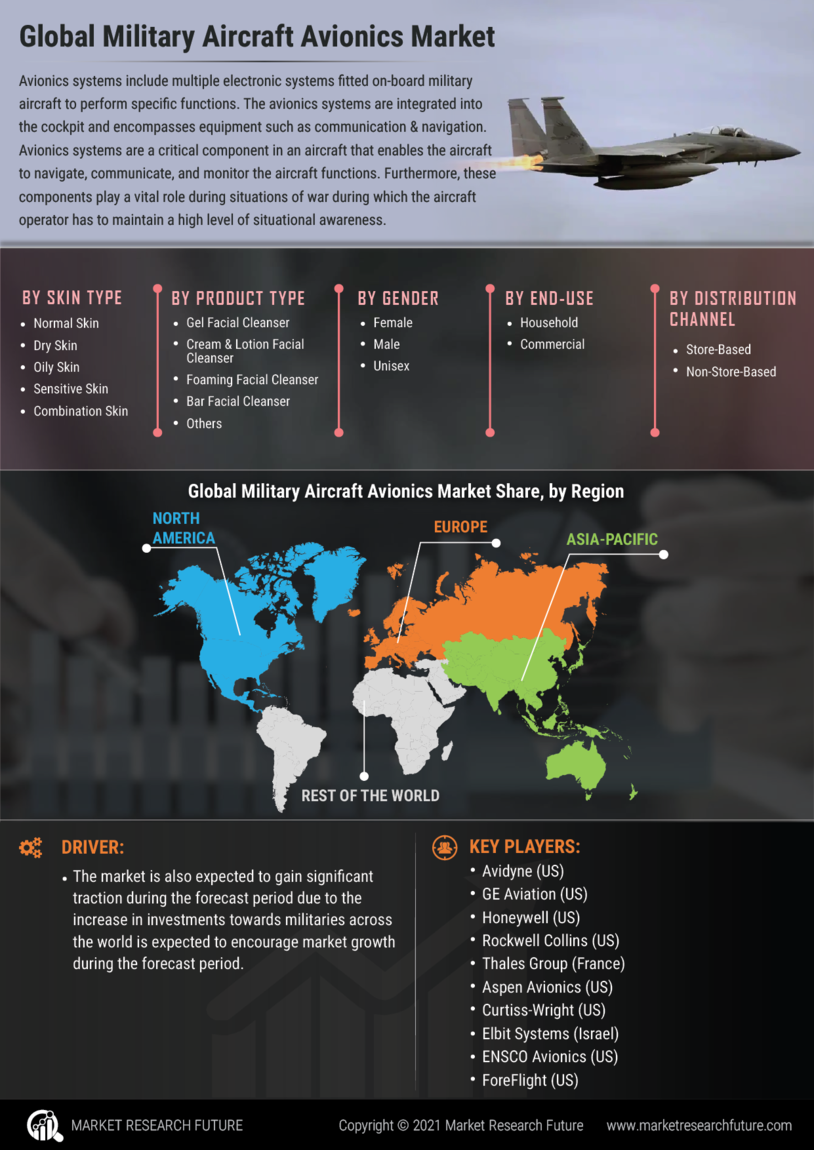 Global Military Aircraft Avionics Market

Avionics systems include multiple electronic systems fitted on-board military aircraft to perform specific functions. The avionics systems are integrated into the cockpit and encompasses equipment such as communication & navigation. Avionics systems are a critical component in an aircraft that enables the aircraft to navigate, communicate, and monitor the aircraft functions. Furthermore, these components play a vital role during situations of war during which the aircraft operator has to maintain a high level of situational awareness.

BY SKIN TYPE
- Normal Skin
- Dry Skin
- Oily Skin
- Sensitive Skin
- Combination Skin

BY PRODUCT TYPE
- Gel Facial Cleanser
- Cream & Lotion Facial Cleanser
- Foaming Facial Cleanser
- Bar Facial Cleanser
- Others

BY GENDER
- Female
- Male
- Unisex

BY END-USE
- Household
- Commercial

BY DISTRIBUTION CHANNEL
- Store-Based
- Non-Store-Based

Global Military Aircraft Avionics Market Share, by Region

NORTH AMERICA
EUROPE
ASIA-PACIFIC
REST OF THE WORLD

DRIVER:
- The market is also expected to gain significant traction during the forecast period due to the increase in investments towards militaries across the world is expected to encourage market growth during the forecast period.

KEY PLAYERS:
- Avidyne (US)
- GE Aviation (US)
- Honeywell (US)
- Rockwell Collins (US)
- Thales Group (France)
- Aspen Avionics (US)
- Curtiss-Wright (US)
- Elbit Systems (Israel)
- ENSCO Avionics (US)
- ForeFlight (US)

MARKET RESEARCH FUTURE
Copyright © 2021 Market Research Future
www.marketresearchfuture.com