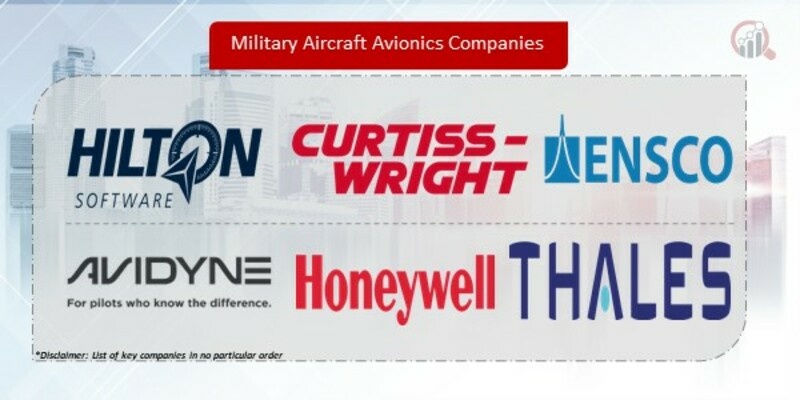 Military Aircraft Avionics Companies

HILTON SOFTWARE

CURTISS-WRIGHT

ENSCO

AVIDYNE
For pilots who know the difference.

Honeywell

THALES

*Disclaimer: List of key companies in no particular order