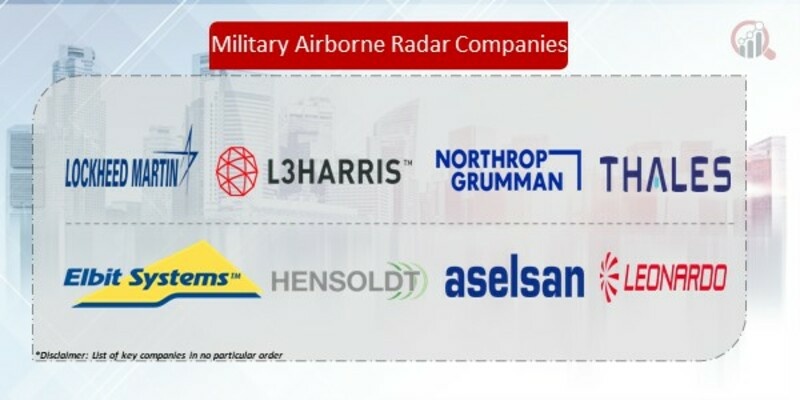 Military Airborne Radar Companies

LOCKHEED MARTIN

L3HARRIS™

NORTHROP GRUMMAN

THALES

Elbit Systems™

HENSOLDT

aselsan

LEONARDO

*Disclaimer: List of key companies in no particular order