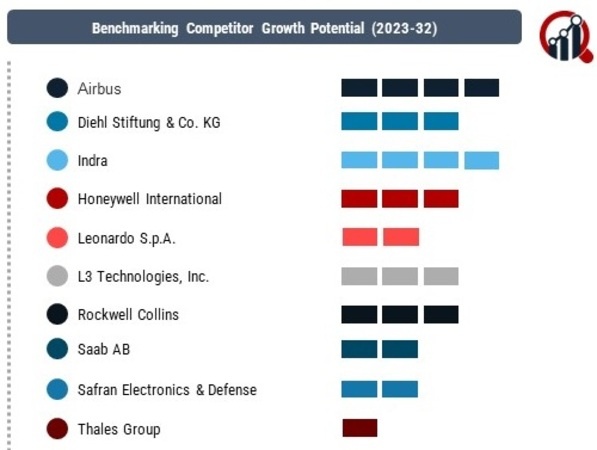 Benchmarking Competitor Growth Potential (2023-32)

Airbus

Diehl Stiftung & Co. KG

Indra

Honeywell International

Leonardo S.p.A.

L3 Technologies, Inc.

Rockwell Collins

Saab AB

Safran Electronics & Defense

Thales Group