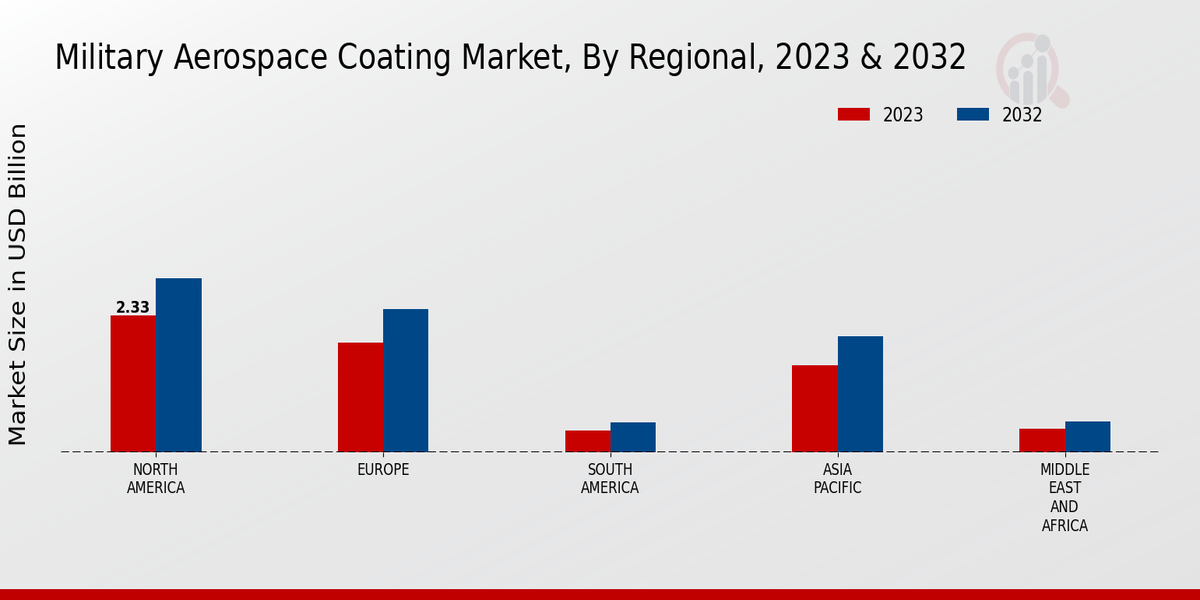 Military Aerospace Coating Market, By Regional, 2023 & 2032

2023 2032

Market Size in USD Billion

2.33

NORTH AMERICA

EUROPE

SOUTH AMERICA

ASIA PACIFIC

MIDDLE EAST AND AFRICA