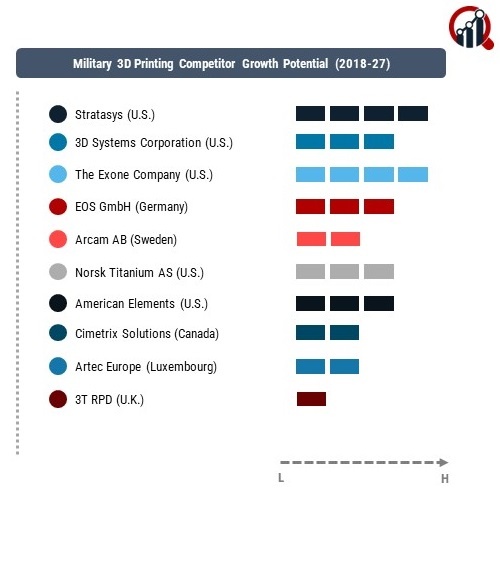 Military 3D Printing Competitor Growth Potential (2018-27)

Stratasys (U.S.)
3D Systems Corporation (U.S.)
The Exone Company (U.S.)
EOS GmbH (Germany)
Arcam AB (Sweden)
Norsk Titanium AS (U.S.)
American Elements (U.S.)
Cimetrix Solutions (Canada)
Artec Europe (Luxembourg)
3T RPD (U.K.)

L
H