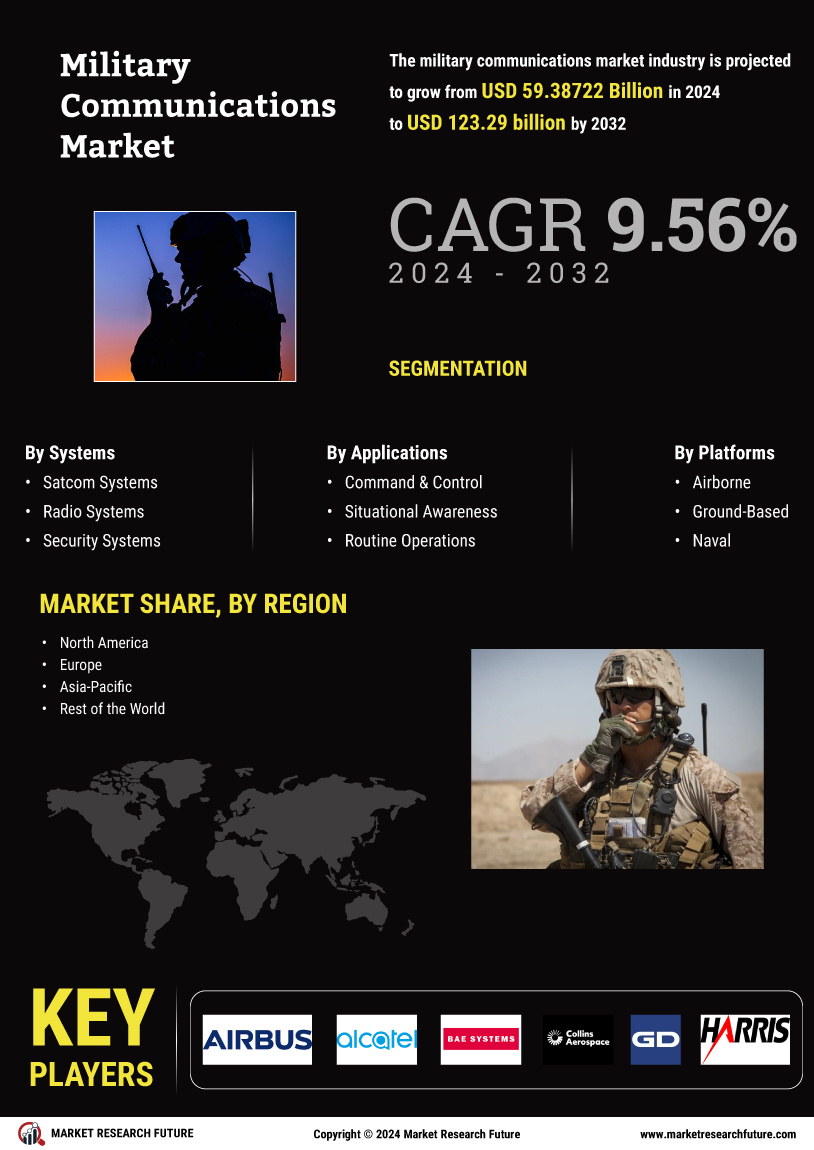 Military Communications Market

The military communications market industry is projected to grow from USD 59.38722 Billion in 2024 to USD 123.29 billion by 2032

CAGR 9.56%
2024 - 2032

SEGMENTATION

By Systems
• Satcom Systems
• Radio Systems
• Security Systems

By Applications
• Command & Control
• Situational Awareness
• Routine Operations

By Platforms
• Airborne
• Ground-Based
• Naval

MARKET SHARE, BY REGION
• North America
• Europe
• Asia-Pacific
• Rest of the World

KEY PLAYERS

AIRBUS
alcatel
BAE SYSTEMS
Collins Aerospace
GD
HARRIS

MARKET RESEARCH FUTURE
Copyright © 2024 Market Research Future
www.marketresearchfuture.com