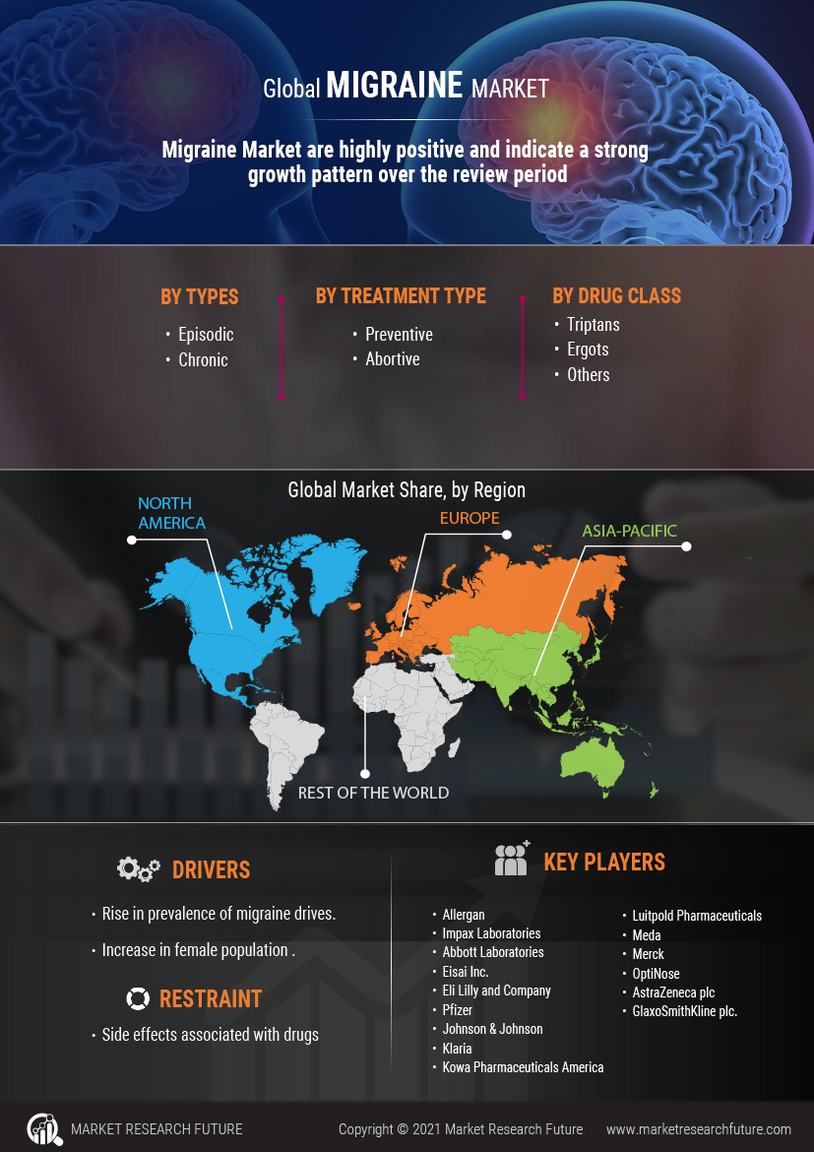 Global MIGRAINE MARKET

Migraine Market are highly positive and indicate a strong growth pattern over the review period

BY TYPES
• Episodic
• Chronic

BY TREATMENT TYPE
• Preventive
• Abortive

BY DRUG CLASS
• Triptans
• Ergots
• Others

Global Market Share, by Region

NORTH AMERICA

EUROPE

ASIA-PACIFIC

REST OF THE WORLD

DRIVERS
• Rise in prevalence of migraine drives.
• Increase in female population .

RESTRAINT
• Side effects associated with drugs

KEY PLAYERS
• Allergan
• Impax Laboratories
• Abbott Laboratories
• Eisai Inc.
• Eli Lilly and Company
• Pfizer
• Johnson & Johnson
• Klaria
• Kowa Pharmaceuticals America

• Luitpold Pharmaceuticals
• Meda
• Merck
• OptiNose
• AstraZeneca plc
• GlaxoSmithKline plc.

MARKET RESEARCH FUTURE

Copyright © 2021 Market Research Future

www.marketresearchfuture.com