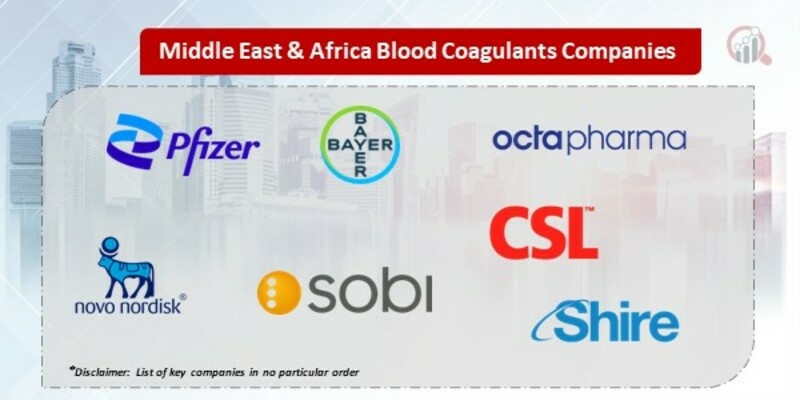 Middle East & Africa Blood Coagulants Companies

Pfizer

BAYER
BAYER

octapharma

CSL™

novo nordisk®

sobi

Shire

*Disclaimer: List of key companies in no particular order