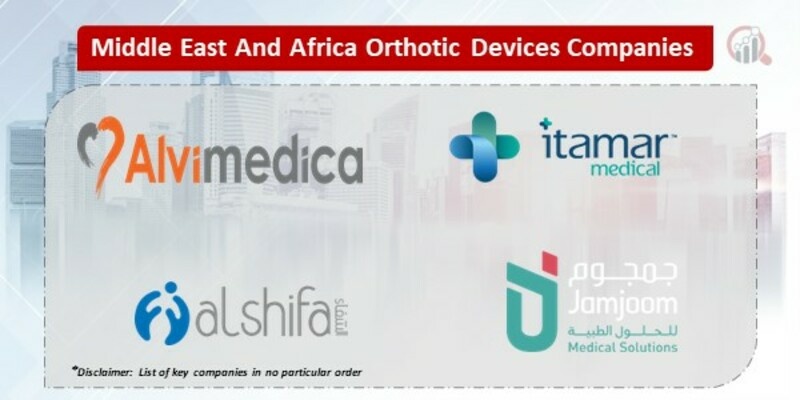 Middle East And Africa Orthotic Devices Companies

Alvimedica

itamar medical

alshifa الشفاء

جمجوم
Jamjoom
للحلول الطبية
Medical Solutions

*Disclaimer: List of key companies in no particular order