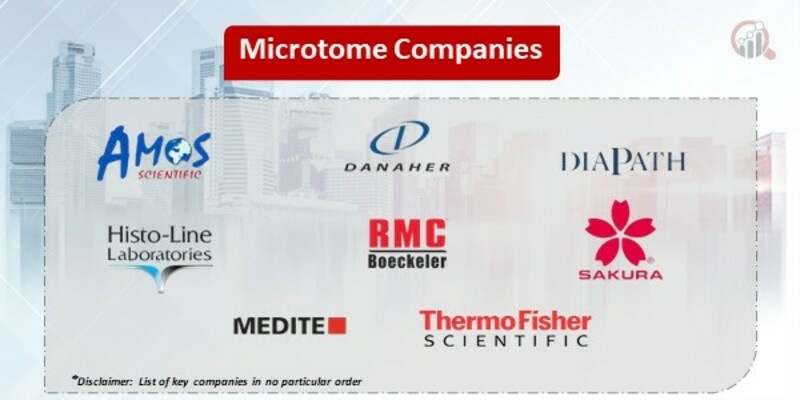 Microtome Companies

AMOS SCIENTIFIC

DANAHER

DIAPATH

Histo-Line Laboratories

RMC Boeckeler

SAKURA

MEDITE

ThermoFisher SCIENTIFIC

*Disclaimer: List of key companies in no particular order