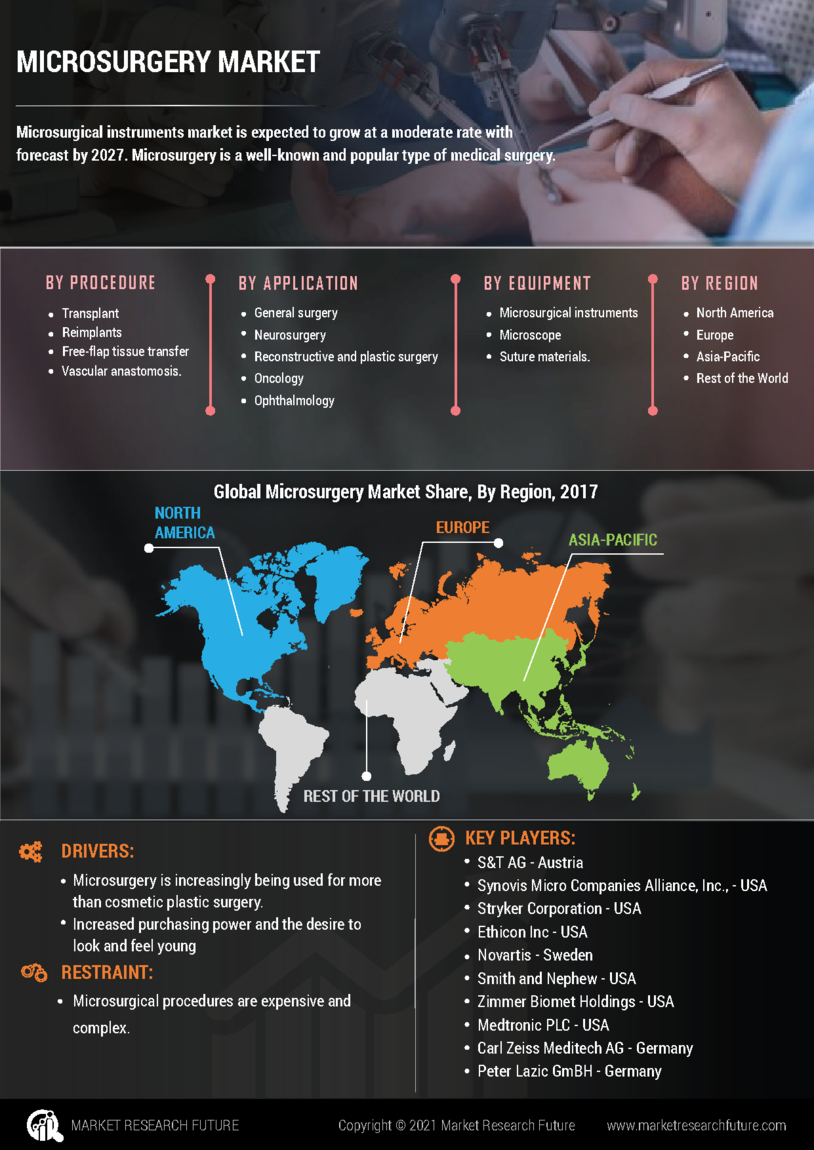 MICROSURGERY MARKET

Microsurgical instruments market is expected to grow at a moderate rate with forecast by 2027. Microsurgery is a well-known and popular type of medical surgery.

BY PROCEDURE
- Transplant
- Reimplants
- Free-flap tissue transfer
- Vascular anastomosis.

BY APPLICATION
- General surgery
- Neurosurgery
- Reconstructive and plastic surgery
- Oncology
- Ophthalmology

BY EQUIPMENT
- Microsurgical instruments
- Microscope
- Suture materials.

BY REGION
- North America
- Europe
- Asia-Pacific
- Rest of the World

Global Microsurgery Market Share, By Region, 2017

NORTH AMERICA
EUROPE
ASIA-PACIFIC
REST OF THE WORLD

DRIVERS:
- Microsurgery is increasingly being used for more than cosmetic plastic surgery.
- Increased purchasing power and the desire to look and feel young

RESTRAINT:
- Microsurgical procedures are expensive and complex.

KEY PLAYERS:
- S&T AG - Austria
- Synovis Micro Companies Alliance, Inc., - USA
- Stryker Corporation - USA
- Ethicon Inc - USA
- Novartis - Sweden
- Smith and Nephew - USA
- Zimmer Biomet Holdings - USA
- Medtronic PLC - USA
- Carl Zeiss Meditech AG - Germany
- Peter Lazic GmBH - Germany

MARKET RESEARCH FUTURE
Copyright © 2021 Market Research Future
www.marketresearchfuture.com