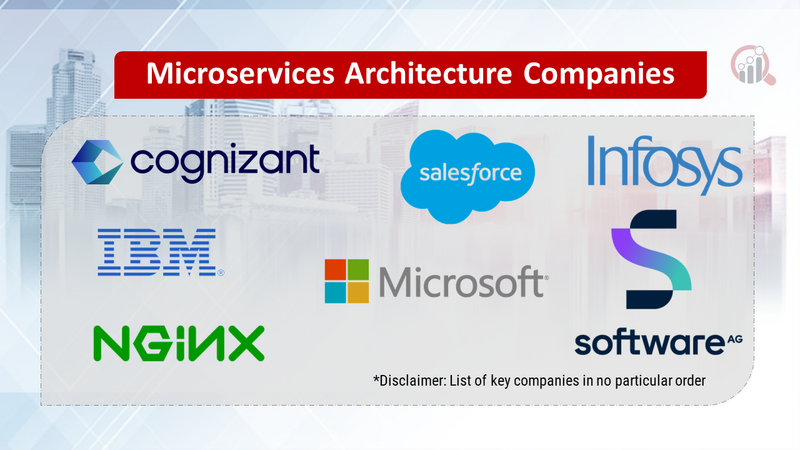 Microservices Architecture Companies

cognizant

salesforce

Infosys

IBM

Microsoft

NGINX

software AG

*Disclaimer: List of key companies in no particular order