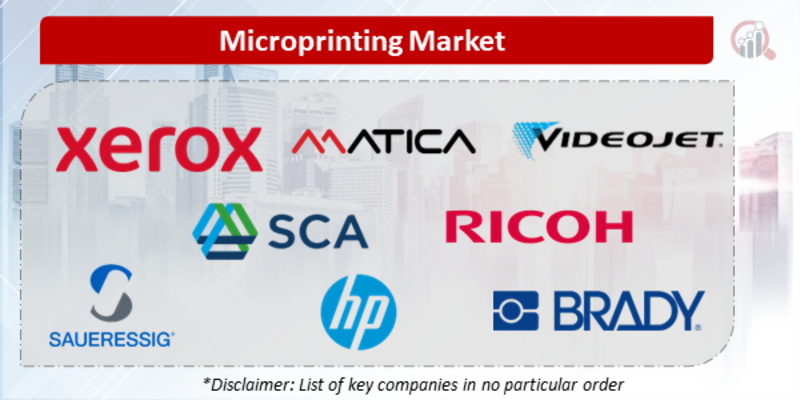 Microprinting Market

xerox

MATICA

VIDEOJET.

SCA

RICOH

SAUERESSIG

hp

BRADY.

*Disclaimer: List of key companies in no particular order