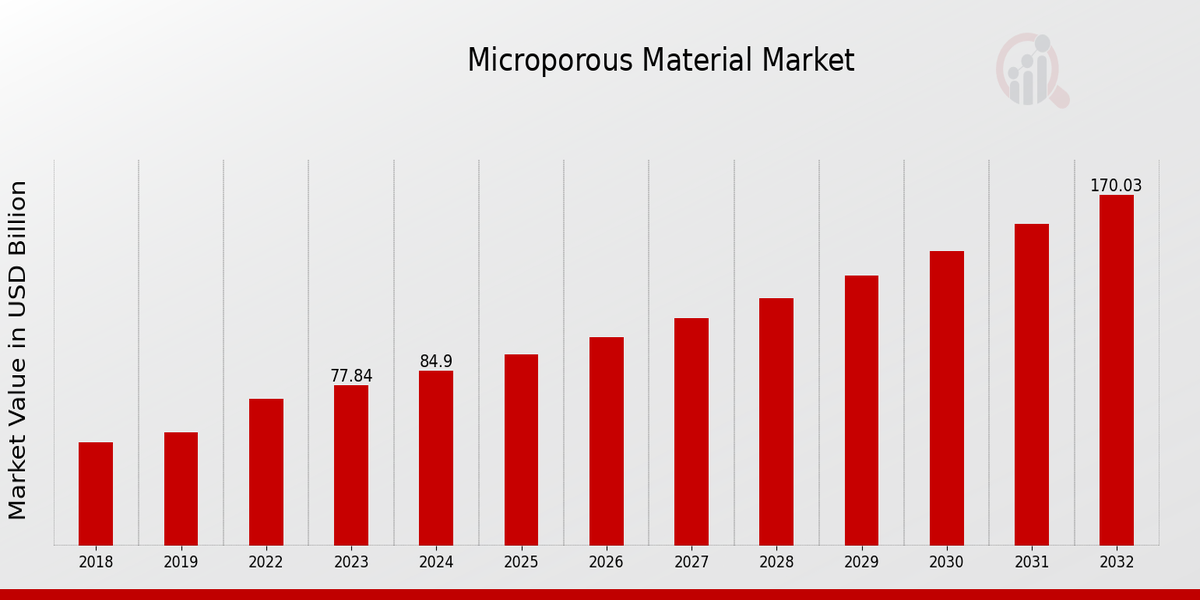 Microporous Material Market

Market Value in USD Billion

77.84
84.9
170.03

2018
2019
2022
2023
2024
2025
2026
2027
2028
2029
2030
2031
2032