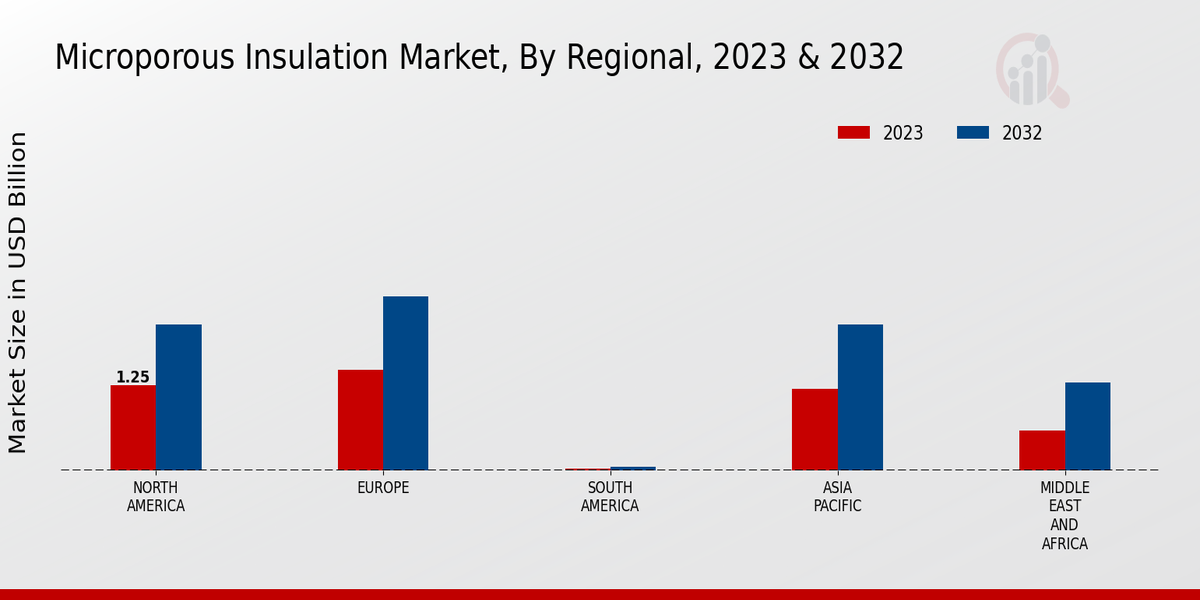 Microporous Insulation Market, By Regional, 2023 & 2032

2023
2032

Market Size in USD Billion

1.25

NORTH AMERICA
EUROPE
SOUTH AMERICA
ASIA PACIFIC
MIDDLE EAST AND AFRICA