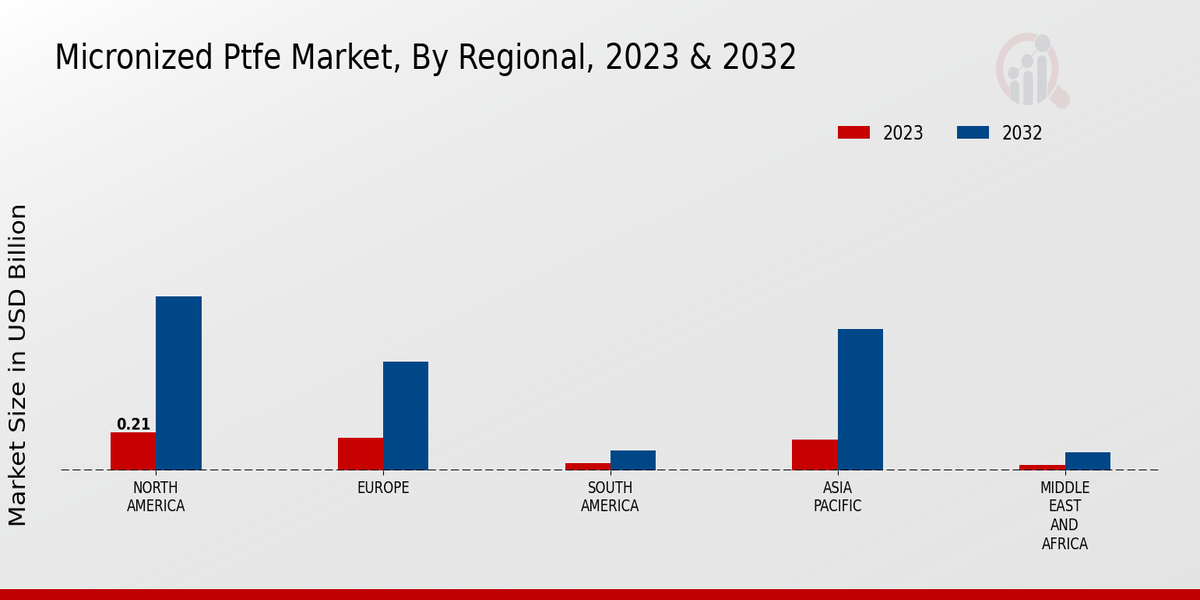 Micronized Ptfe Market, By Regional, 2023 & 2032

2023 2032

Market Size in USD Billion

0.21

NORTH AMERICA

EUROPE

SOUTH AMERICA

ASIA PACIFIC

MIDDLE EAST AND AFRICA