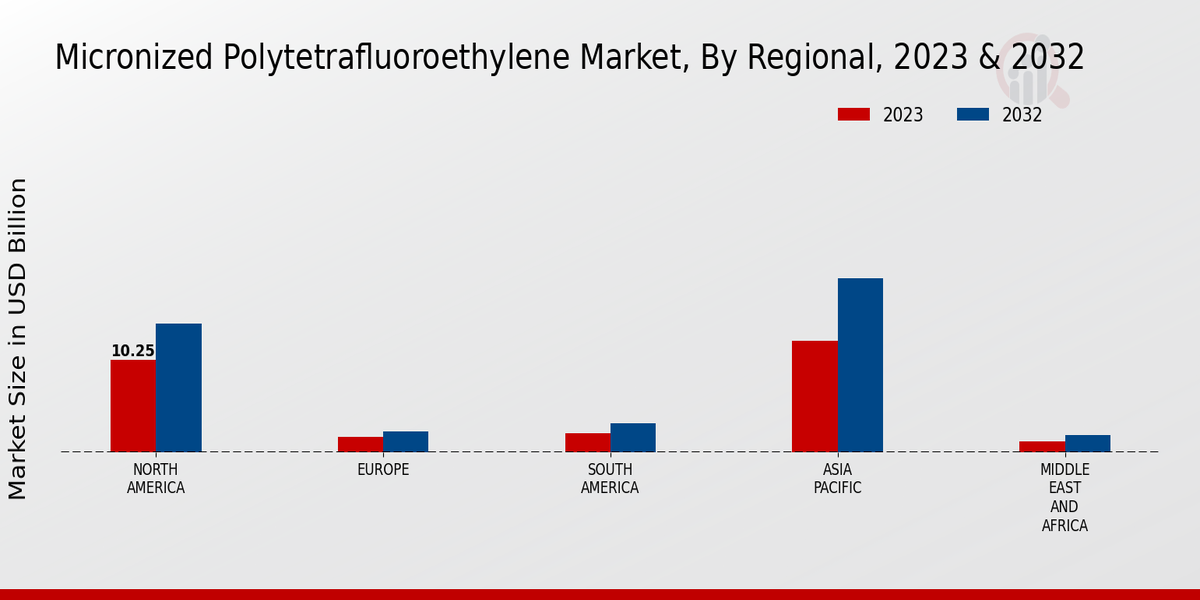 Micronized Polytetrafluoroethylene Market, By Regional, 2023 & 2032

2023
2032

Market Size in USD Billion

10.25

NORTH AMERICA
EUROPE
SOUTH AMERICA
ASIA PACIFIC
MIDDLE EAST AND AFRICA