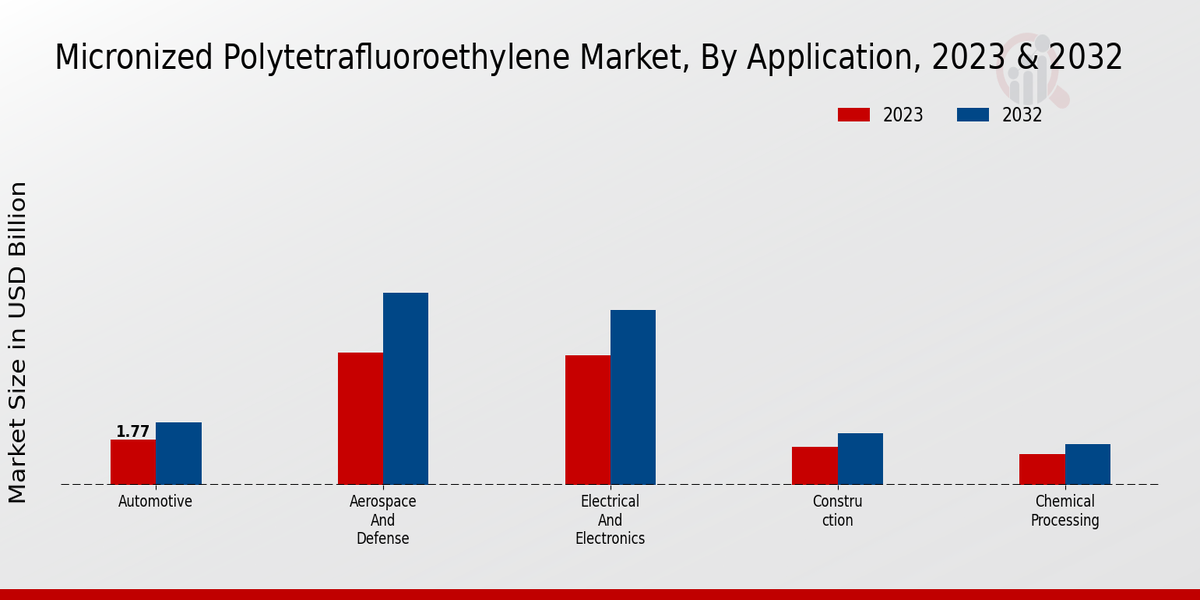 Micronized Polytetrafluoroethylene Market, By Application, 2023 & 2032

2023
2032

Market Size in USD Billion

1.77

Automotive
Aerospace And Defense
Electrical And Electronics
Constru ction
Chemical Processing