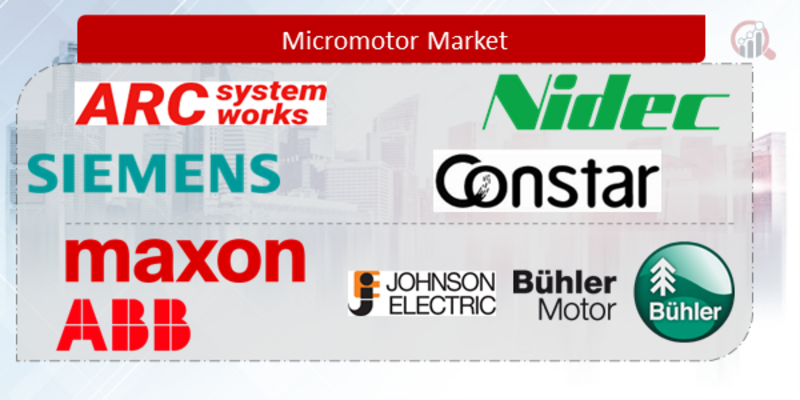 Micromotor Market

ARC system works

Nidec

SIEMENS

Constar

maxon

ABB

JOHNSON ELECTRIC

Bühler Motor

Bühler