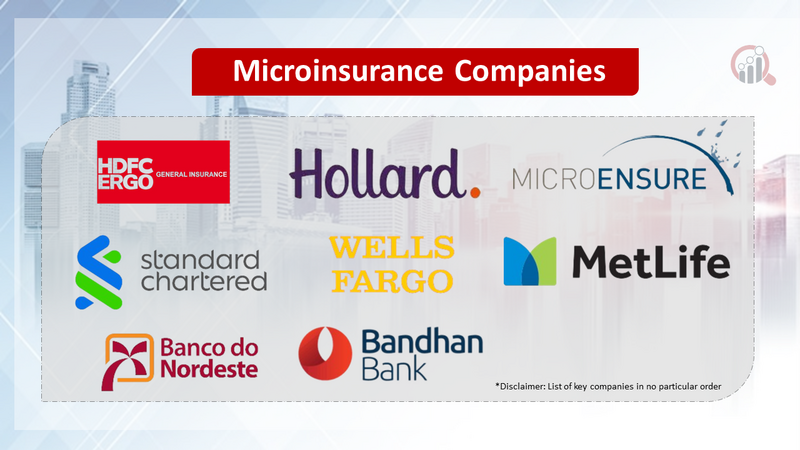 Microinsurance Companies

HDFC ERGO GENERAL INSURANCE

Hollard.

MICROENSURE

standard chartered

WELLS FARGO

MetLife

Banco do Nordeste

Bandhan Bank

*Disclaimer: List of key companies in no particular order