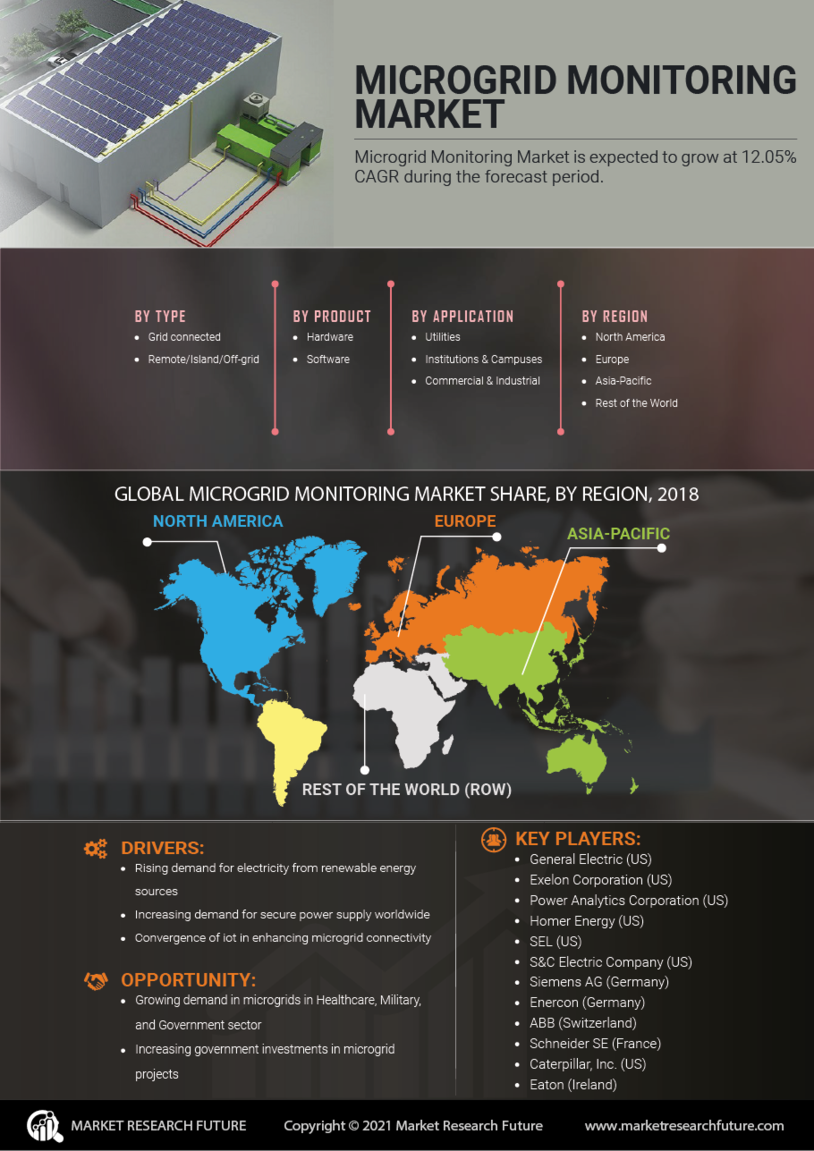 MICROGRID MONITORING MARKET

Microgrid Monitoring Market is expected to grow at 12.05% CAGR during the forecast period.

BY TYPE
- Grid connected
- Remote/Island/Off-grid

BY PRODUCT
- Hardware
- Software

BY APPLICATION
- Utilities
- Institutions & Campuses
- Commercial & Industrial

BY REGION
- North America
- Europe
- Asia-Pacific
- Rest of the World

GLOBAL MICROGRID MONITORING MARKET SHARE, BY REGION, 2018

NORTH AMERICA
EUROPE
ASIA-PACIFIC
REST OF THE WORLD (ROW)

DRIVERS:
- Rising demand for electricity from renewable energy sources
- Increasing demand for secure power supply worldwide
- Convergence of iot in enhancing microgrid connectivity

OPPORTUNITY:
- Growing demand in microgrids in Healthcare, Military, and Government sector
- Increasing government investments in microgrid projects

KEY PLAYERS:
- General Electric (US)
- Exelon Corporation (US)
- Power Analytics Corporation (US)
- Homer Energy (US)
- SEL (US)
- S&C Electric Company (US)
- Siemens AG (Germany)
- Enercon (Germany)
- ABB (Switzerland)
- Schneider SE (France)
- Caterpillar, Inc. (US)
- Eaton (Ireland)

MARKET RESEARCH FUTURE
Copyright © 2021 Market Research Future
www.marketresearchfuture.com