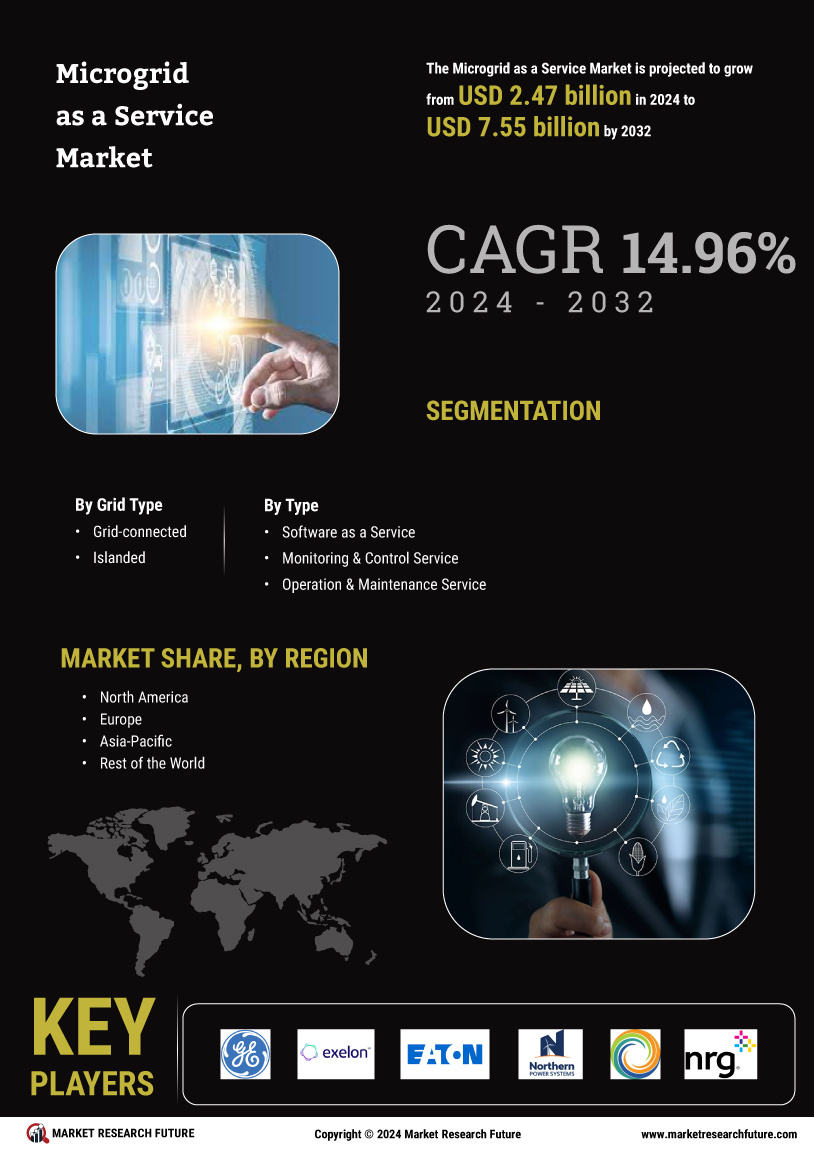 Microgrid as a Service Market

The Microgrid as a Service Market is projected to grow from USD 2.47 billion in 2024 to USD 7.55 billion by 2032

CAGR 14.96%
2024 - 2032

SEGMENTATION

By Grid Type
• Grid-connected
• Islanded

By Type
• Software as a Service
• Monitoring & Control Service
• Operation & Maintenance Service

MARKET SHARE, BY REGION
• North America
• Europe
• Asia-Pacific
• Rest of the World

KEY PLAYERS

GE
exelon
EATON
Northern POWER SYSTEMS
nrg

MARKET RESEARCH FUTURE
Copyright © 2024 Market Research Future
www.marketresearchfuture.com