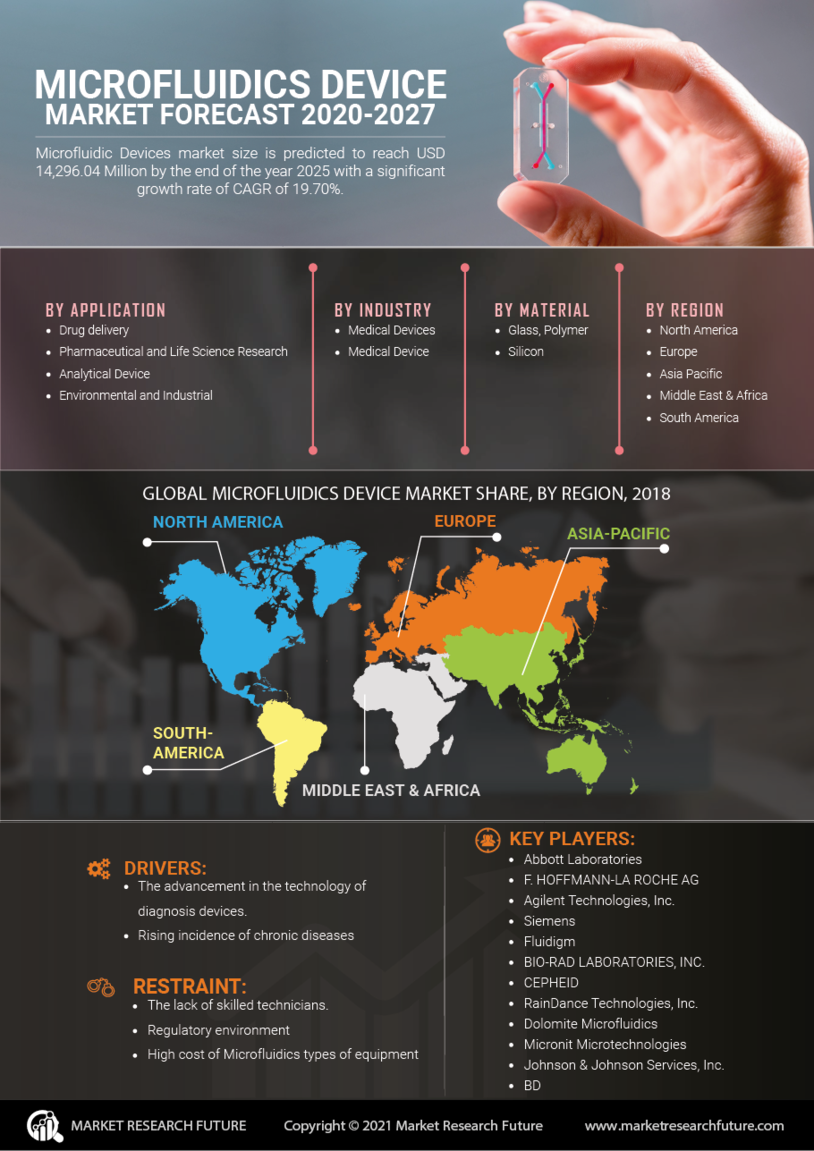 MICROFLUIDICS DEVICE MARKET FORECAST 2020-2027

Microfluidic Devices market size is predicted to reach USD 14,296.04 Million by the end of the year 2025 with a significant growth rate of CAGR of 19.70%.

BY APPLICATION
- Drug delivery
- Pharmaceutical and Life Science Research
- Analytical Device
- Environmental and Industrial

BY INDUSTRY
- Medical Devices
- Medical Device

BY MATERIAL
- Glass, Polymer
- Silicon

BY REGION
- North America
- Europe
- Asia Pacific
- Middle East & Africa
- South America

GLOBAL MICROFLUIDICS DEVICE MARKET SHARE, BY REGION, 2018

NORTH AMERICA

EUROPE

ASIA-PACIFIC

SOUTH-AMERICA

MIDDLE EAST & AFRICA

DRIVERS:
- The advancement in the technology of diagnosis devices.
- Rising incidence of chronic diseases

RESTRAINT:
- The lack of skilled technicians.
- Regulatory environment
- High cost of Microfluidics types of equipment

KEY PLAYERS:
- Abbott Laboratories
- F. HOFFMANN-LA ROCHE AG
- Agilent Technologies, Inc.
- Siemens
- Fluidigm
- BIO-RAD LABORATORIES, INC.
- CEPHEID
- RainDance Technologies, Inc.
- Dolomite Microfluidics
- Micronit Microtechnologies
- Johnson & Johnson Services, Inc.
- BD

MARKET RESEARCH FUTURE

Copyright © 2021 Market Research Future

www.marketresearchfuture.com